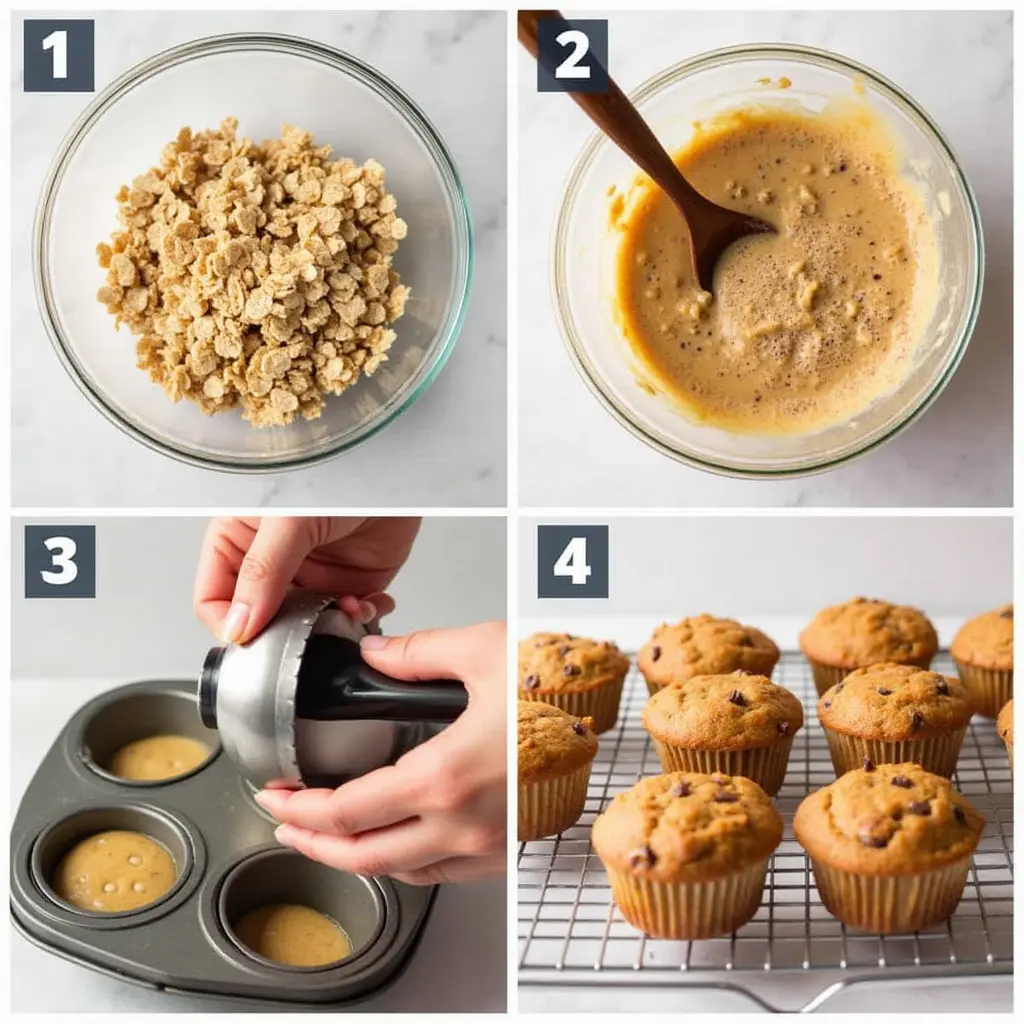 1

2

3

4